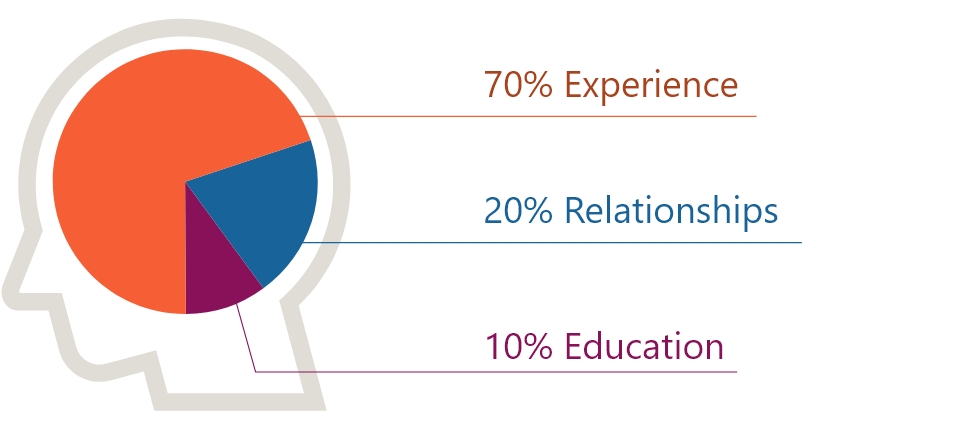 70% Experience

20% Relationships

10% Education