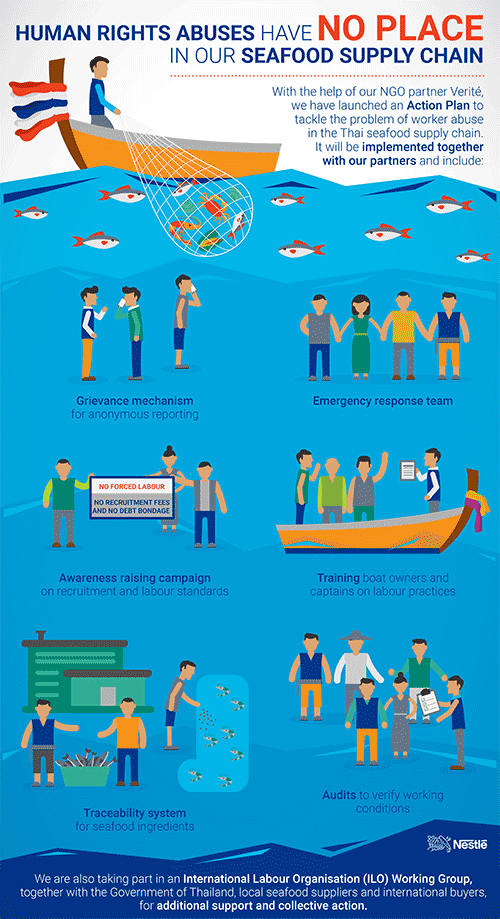 HUMAN RIGHTS ABUSES HAVE NO PLACE IN OUR SEAFOOD SUPPLY CHAIN

With the help of our NGO partner Verité, we have launched an Action Plan to tackle the problem of worker abuse in the Thai seafood supply chain. It will be implemented together with our partners and include:

Grievance mechanism for anonymous reporting

Emergency response team

NO FORCED LABOUR
NO RECRUITMENT FEES AND NO DEBT BONDAGE

Awareness raising campaign on recruitment and labour standards

Training boat owners and captains on labour practices

Traceability system for seafood ingredients

Audits to verify working conditions

Nestlé

We are also taking part in an International Labour Organisation (ILO) Working Group, together with the Government of Thailand, local seafood suppliers and international buyers, for additional support and collective action.